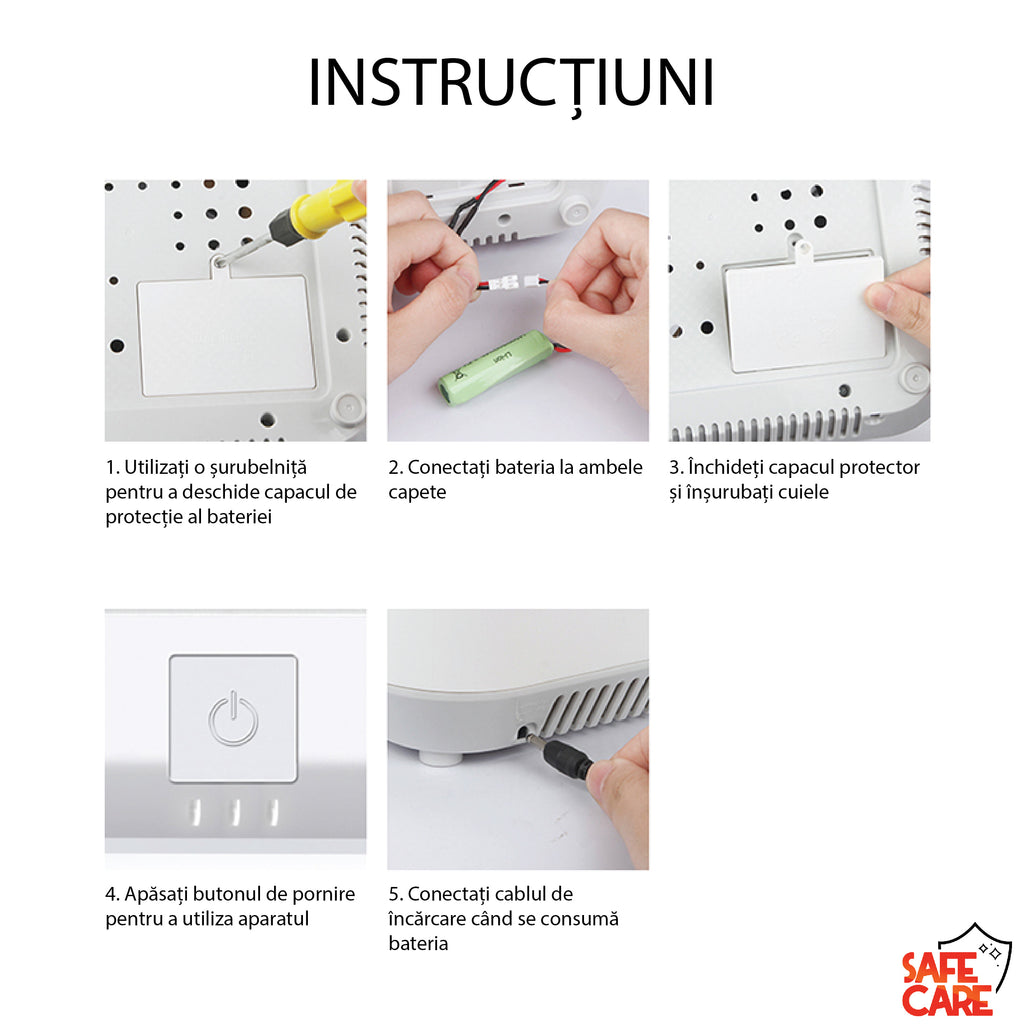 INSTRUCȚIUNI

1. Utilizați o șurubelniță pentru a deschide capacul de protecție al bateriei

2. Conectați bateria la ambele capete

3. Închideți capacul protector și înșurubați cuiele

4. Apăsați butonul de pornire pentru a utiliza aparatul

5. Conectați cablul de încărcare când se consumă bateria

SAFE
CARE